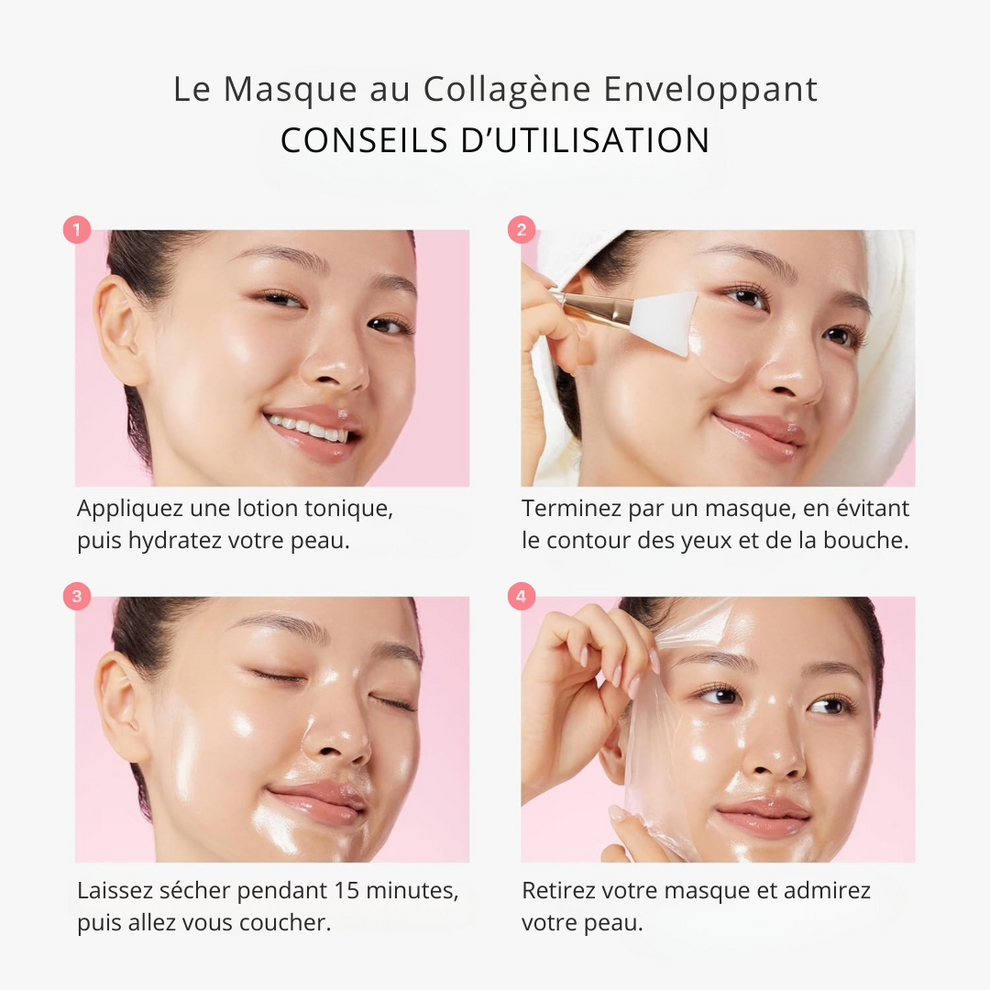 Le Masque au Collagène Enveloppant
CONSEILS D'UTILISATION

1
Appliquez une lotion tonique, puis hydratez votre peau.

2
Terminez par un masque, en évitant le contour des yeux et de la bouche.

3
Laissez sécher pendant 15 minutes, puis allez vous coucher.

4
Retirez votre masque et admirez votre peau.